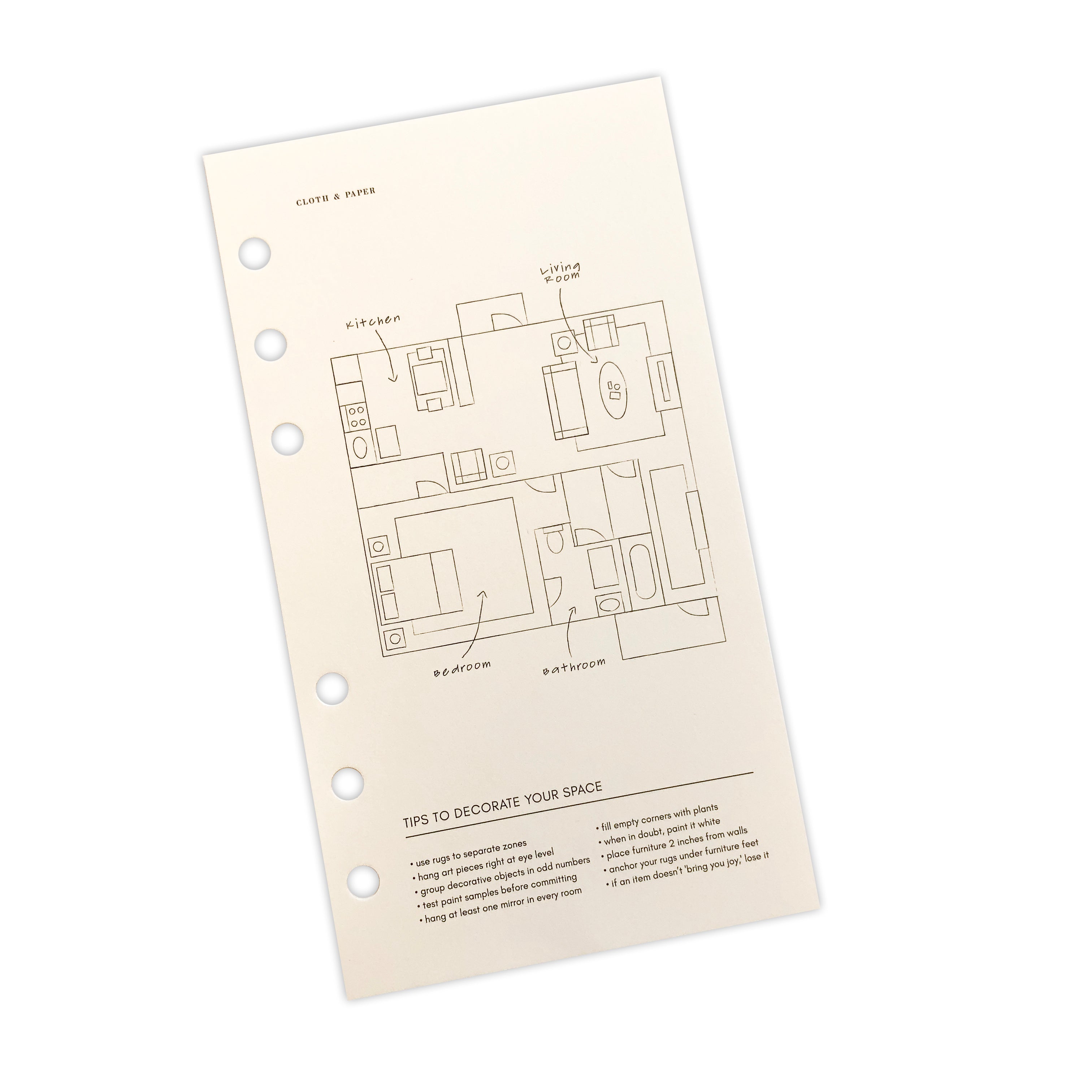 CLOTH & PAPER

Living Room

Kitchen

Bedroom

Bathroom

TIPS TO DECORATE YOUR SPACE

• use rugs to separate zones
• hang art pieces right at eye level
• group decorative objects in odd numbers
• test paint samples before committing
• hang at least one mirror in every room

• fill empty corners with plants
• when in doubt, paint it white
• place furniture 2 inches from walls
• anchor your rugs under furniture feet
• if an item doesn't 'bring you joy,' lose it